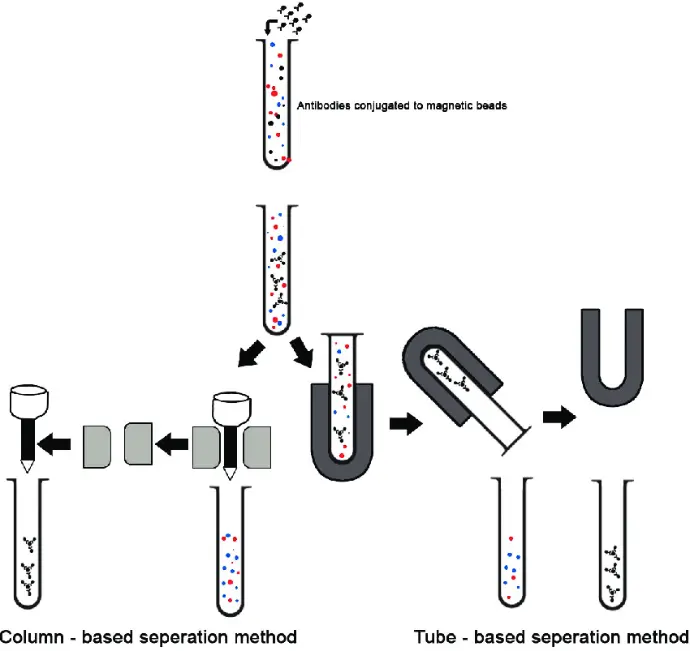 Antibodies conjugated to magnetic beads

Column - based seperation method

Tube - based seperation method